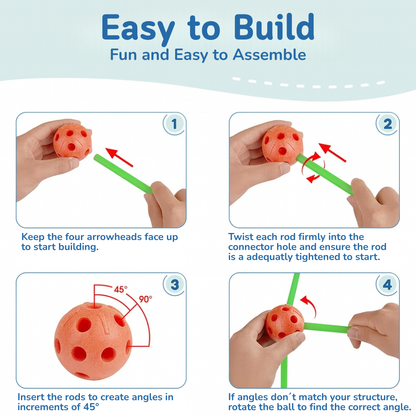 Easy to Build
Fun and Easy to Assemble

1

Keep the four arrowheads face up to start building.

2

Twist each rod firmly into the connector hole and ensure the rod is a adequatly tightened to start.

3

45°

90°

Insert the rods to create angles in increments of 45°

4

If angles don´t match your structure, rotate the ball to find the correct angle.